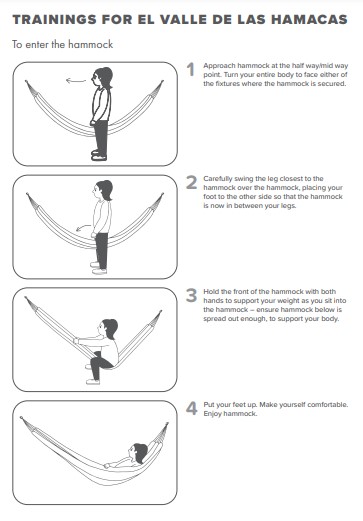 TRAININGS FOR EL VALLE DE LAS HAMACAS

To enter the hammock

1 Approach hammock at the half way/mid way point. Turn your entire body to face either of the fixtures where the hammock is secured.

2 Carefully swing the leg closest to the hammock over the hammock, placing your foot to the other side so that the hammock is now in between your legs.

3 Hold the front of the hammock with both hands to support your weight as you sit into the hammock – ensure hammock below is spread out enough, to support your body.

4 Put your feet up. Make yourself comfortable. Enjoy hammock.