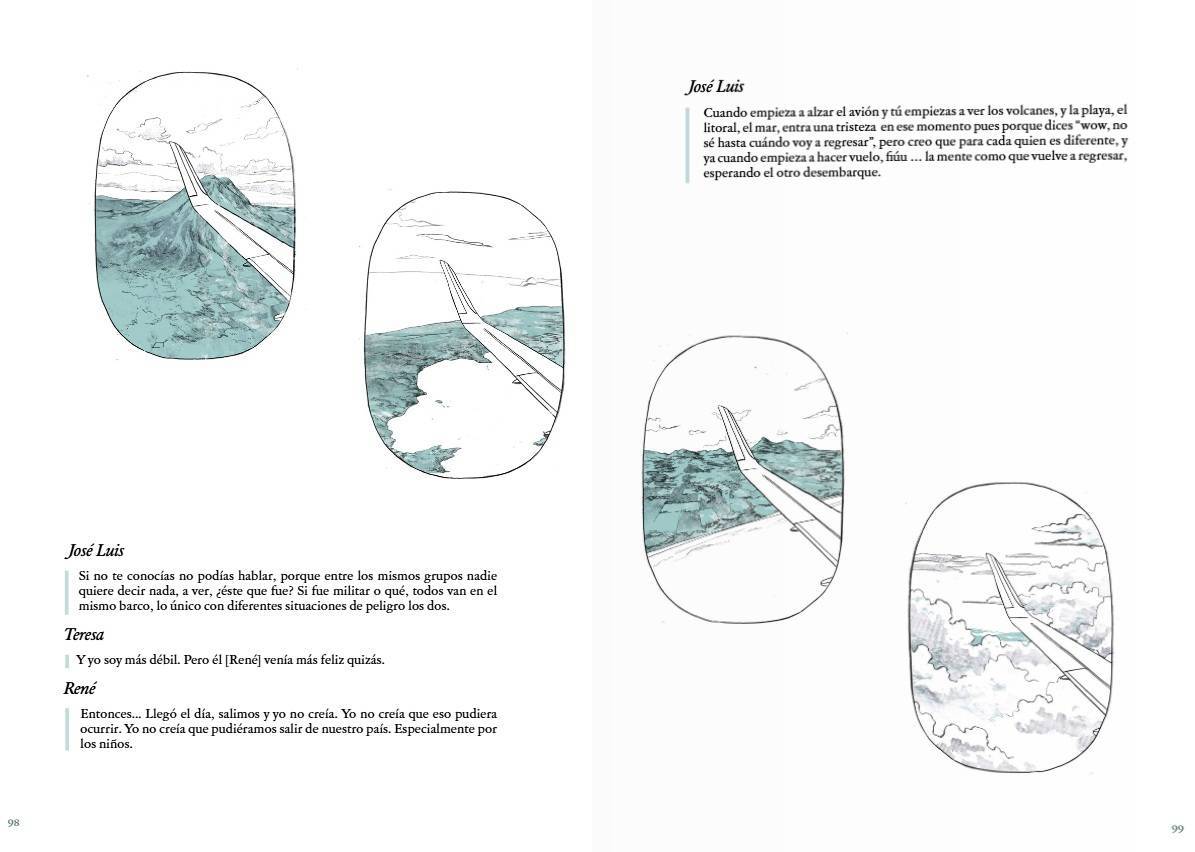 José Luis

Si no te conocías no podías hablar, porque entre los mismos grupos nadie quiere decir nada, a ver, ¿éste que fue? Si fue militar o qué, todos van en el mismo barco, lo único con diferentes situaciones de peligro los dos.

Teresa

Y yo soy más débil. Pero él [René] venía más feliz quizás.

René

Entonces... Llegó el día, salimos y yo no creía. Yo no creía que eso pudiera ocurrir. Yo no creía que pudiéramos salir de nuestro país. Especialmente por los niños.

98

José Luis

Cuando empieza a alzar el avión y tú empiezas a ver los volcanes, y la playa, el litoral, el mar, entra una tristeza en ese momento pues porque dices "wow, no sé hasta cuándo voy a regresar", pero creo que para cada quien es diferente, y ya cuando empieza a hacer vuelo, fiúu ... la mente como que vuelve a regresar, esperando el otro desembarque.

99